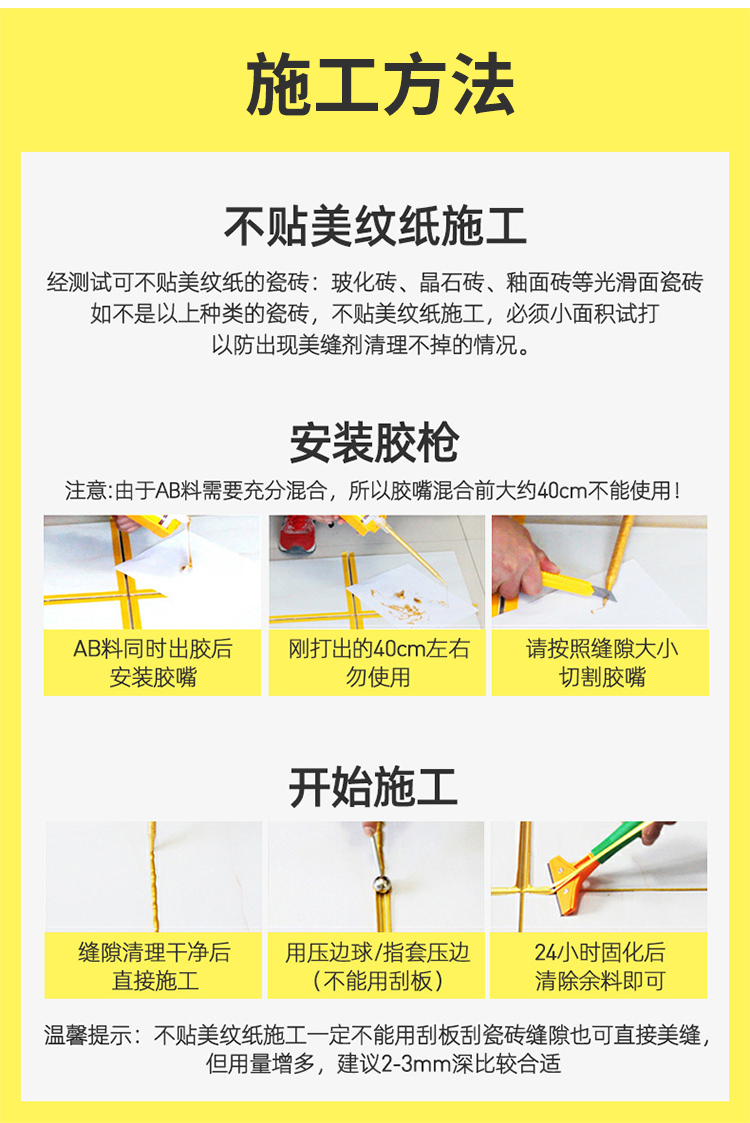 施工方法

不贴美纹纸施工

经测试可不贴美纹纸的瓷砖：玻化砖、晶石砖、釉面砖等光滑面瓷砖
如不是以上种类的瓷砖，不贴美纹纸施工，必须小面积试打
以防出现美缝剂清理不掉的情况。

安装胶枪

注意:由于AB料需要充分混合，所以胶嘴混合前大约40cm不能使用！

AB料同时出胶后
安装胶嘴

刚打出的40cm左右
勿使用

请按照缝隙大小
切割胶嘴

开始施工

缝隙清理干净后
直接施工

用压边球/指套压边
（不能用刮板）

24小时固化后
清除余料即可

温馨提示：不贴美纹纸施工一定不能用刮板刮瓷砖缝隙也可直接美缝，
但用量增多，建议2-3mm深比较合适